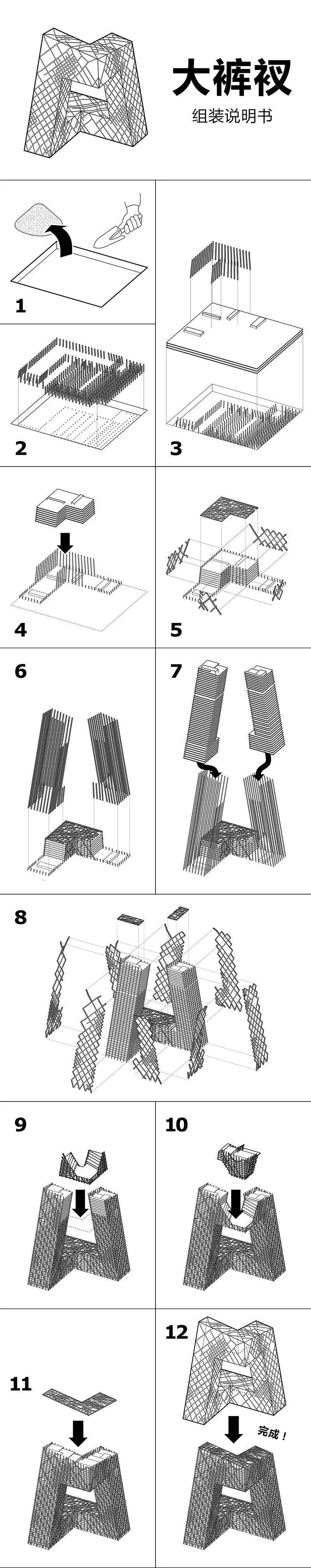 大裤衩

组装说明书

1

2

3

4

5

6

7

8

9

10

11

12

完成！