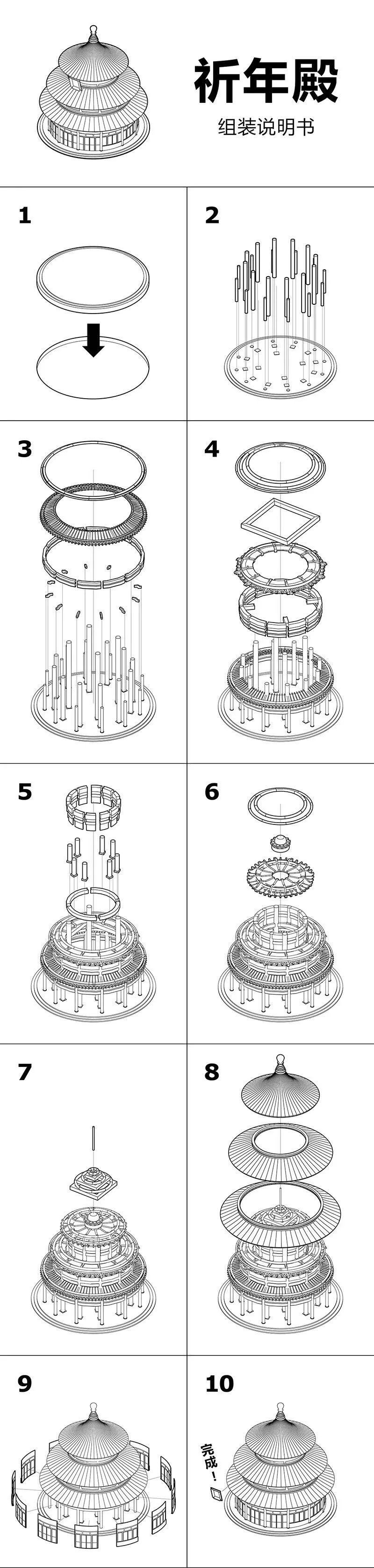 祈年殿

组装说明书

1

2

3

4

5

6

7

8

9

10

完成！