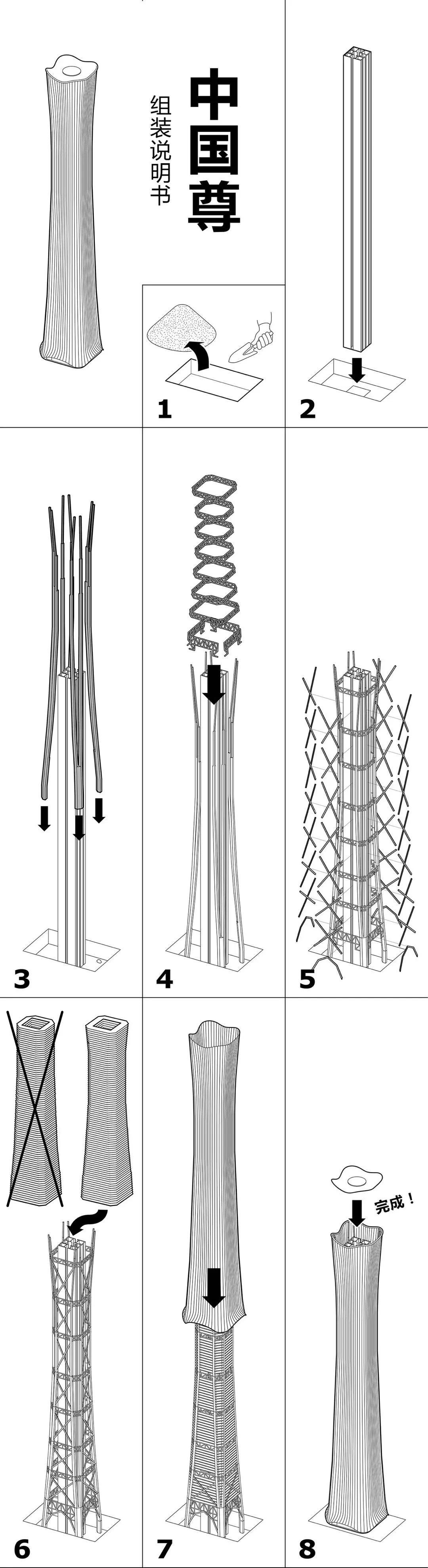 中国尊

组装说明书

1

2

3

4

5

6

7

完成！

8