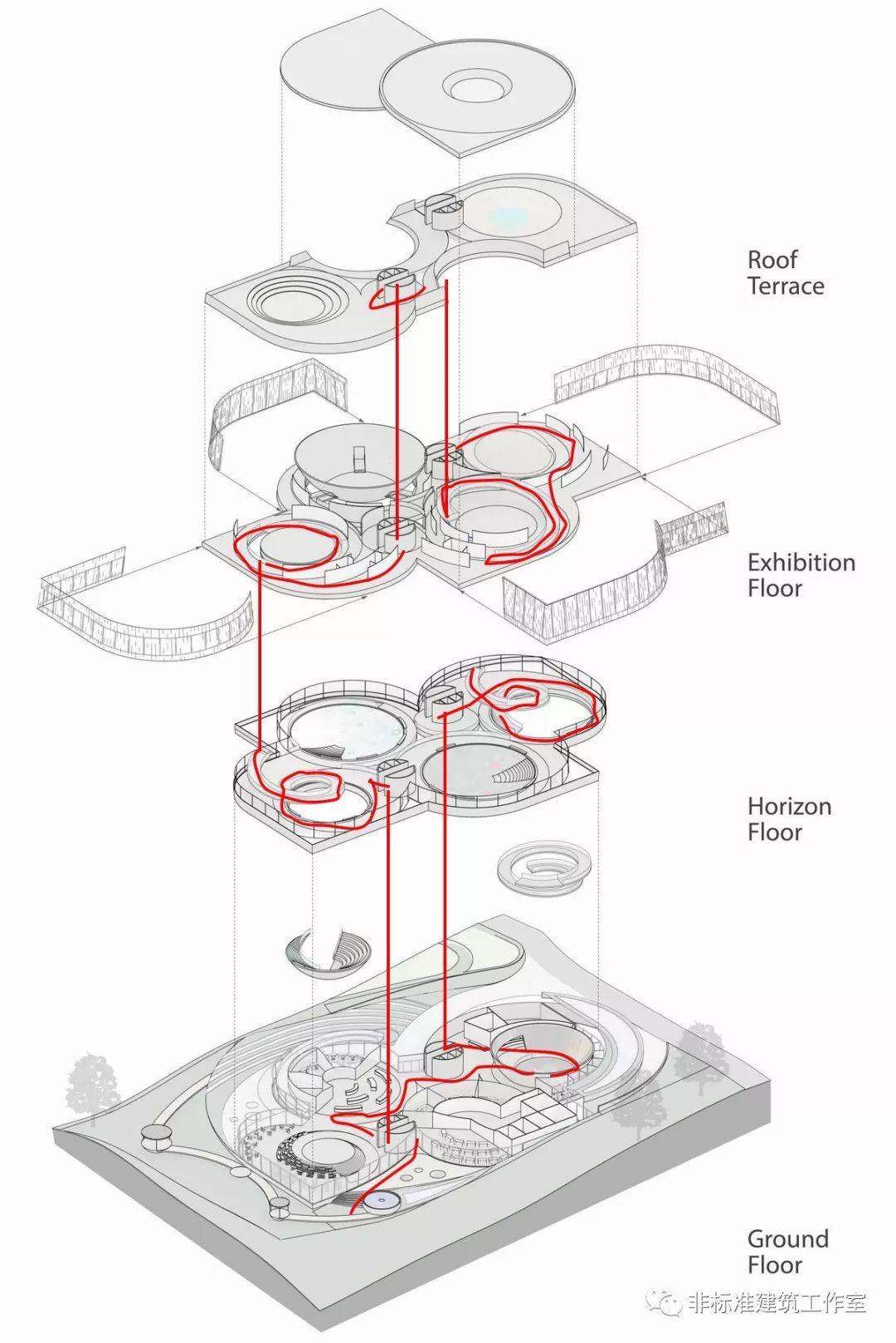 Roof Terrace

Exhibition Floor

Horizon Floor

Ground Floor

非标准建筑工作室