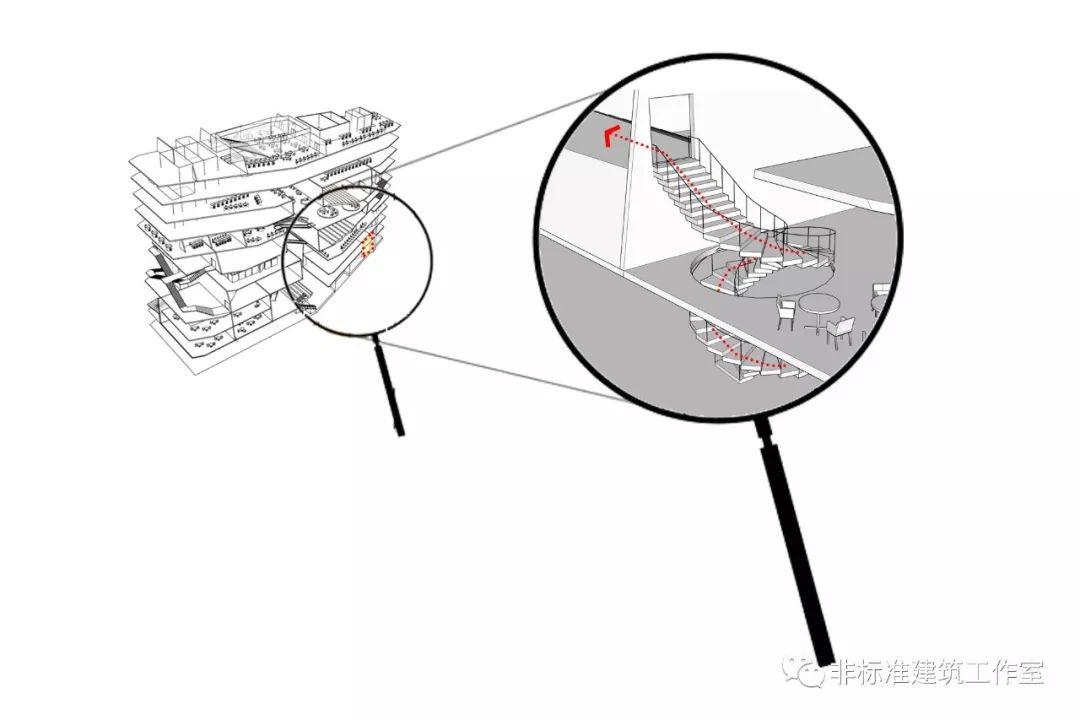 非标准建筑工作室