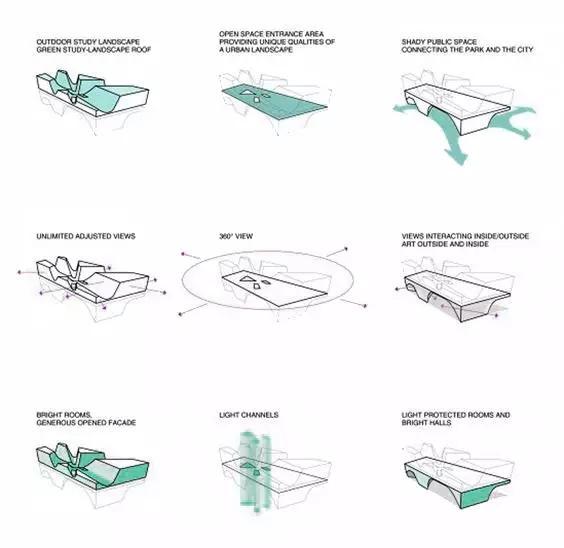 OUTDOOR STUDY LANDSCAPE
GREEN STUDY-LANDSCAPE ROOF

OPEN SPACE ENTRANCE AREA
PROVIDING UNIQUE QUALITIES OF
A URBAN LANDSCAPE

SHADY PUBLIC SPACE
CONNECTING THE PARK AND THE CITY

UNLIMITED ADJUSTED VIEWS

360° VIEW

VIEWS INTERACTING INSIDE/OUTSIDE
ART OUTSIDE AND INSIDE

BRIGHT ROOMS,
GENEROUS OPENED FACADE

LIGHT CHANNELS

LIGHT PROTECTED ROOMS AND
BRIGHT HALLS