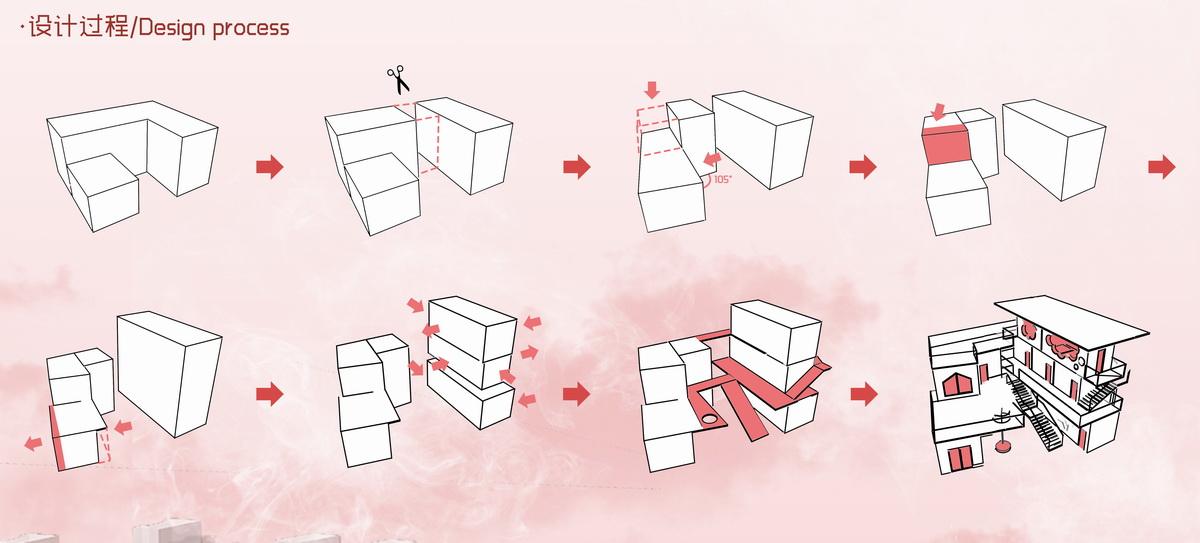 ·设计过程/Design process

105°