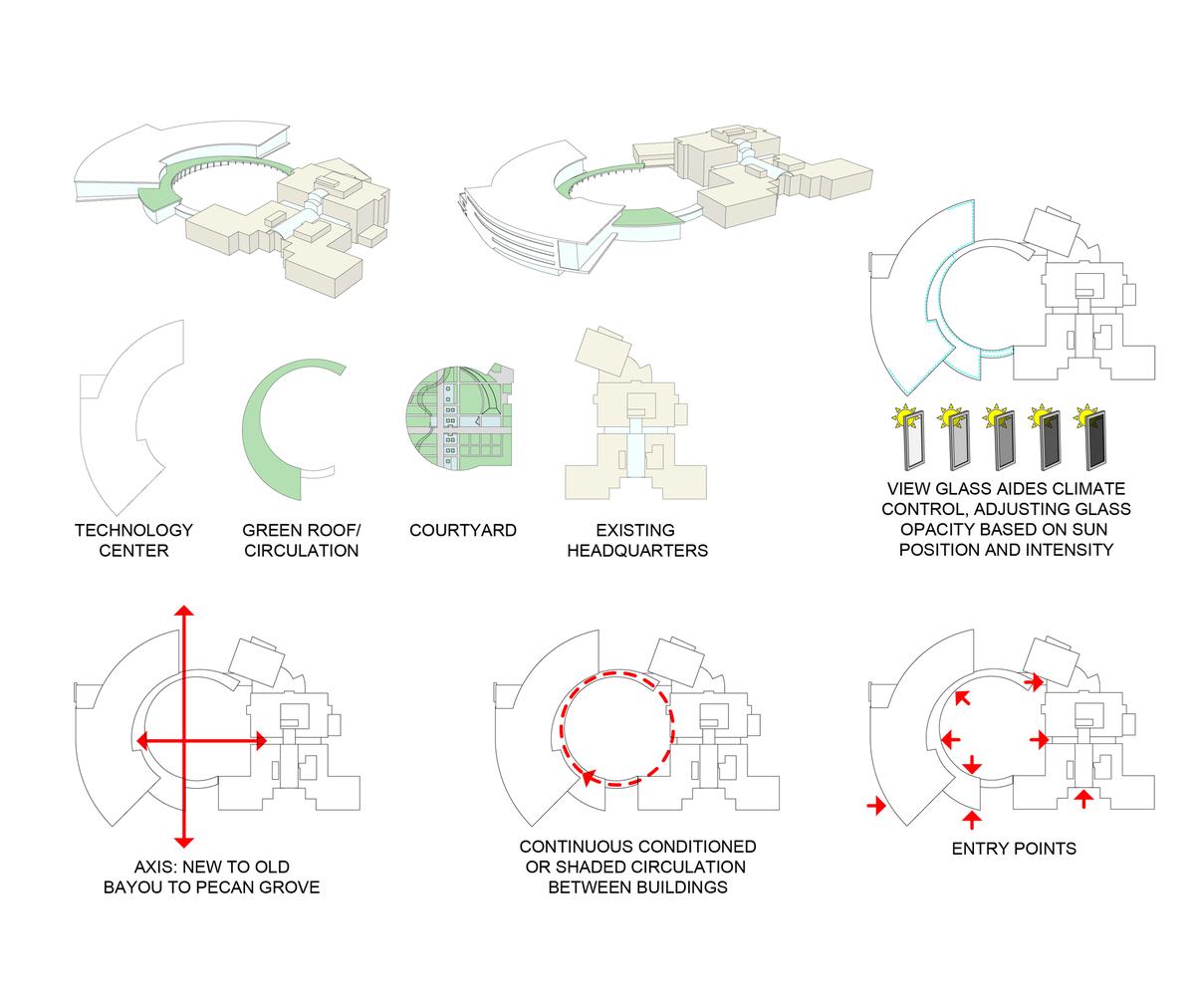 TECHNOLOGY CENTER

GREEN ROOF/ CIRCULATION

COURTYARD

EXISTING HEADQUARTERS

VIEW GLASS AIDES CLIMATE CONTROL, ADJUSTING GLASS OPACITY BASED ON SUN POSITION AND INTENSITY

AXIS: NEW TO OLD BAYOU TO PECAN GROVE

CONTINUOUS CONDITIONED OR SHADED CIRCULATION BETWEEN BUILDINGS

ENTRY POINTS