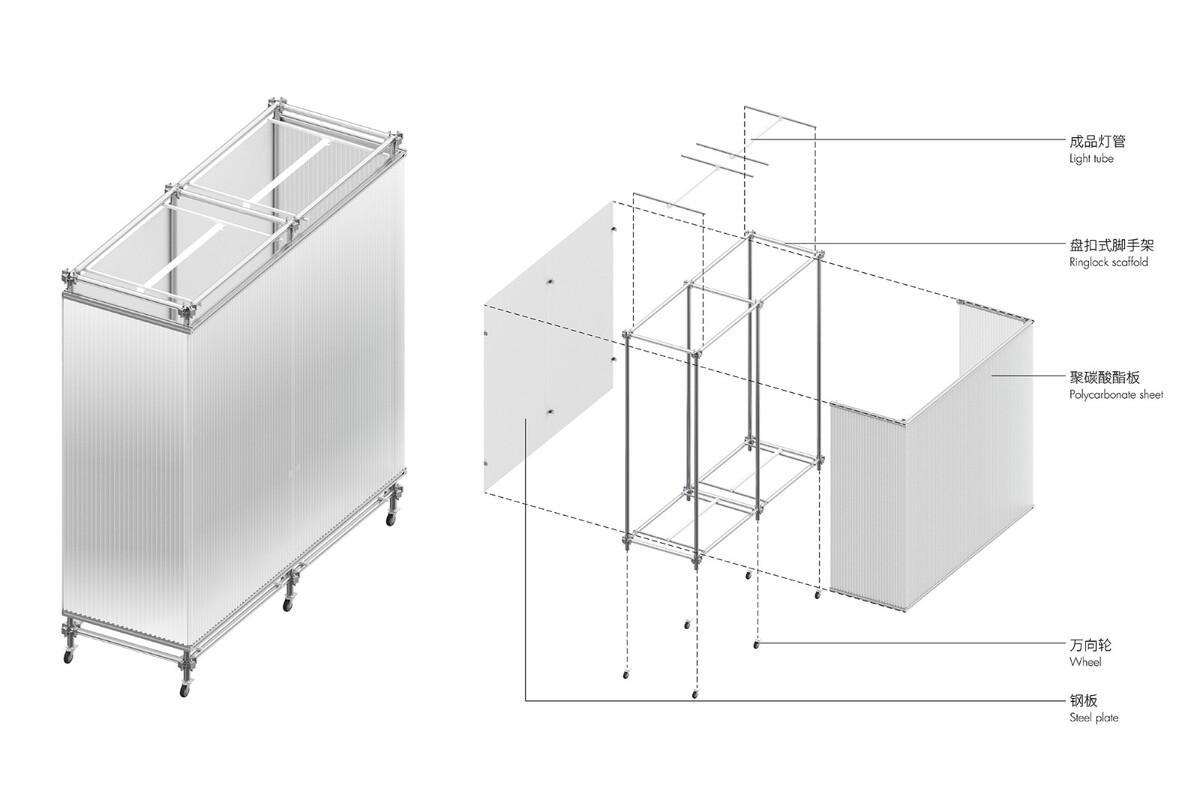 成品灯管
Light tube

盘扣式脚手架
Ringlock scaffold

聚碳酸酯板
Polycarbonate sheet

万向轮
Wheel

钢板
Steel plate