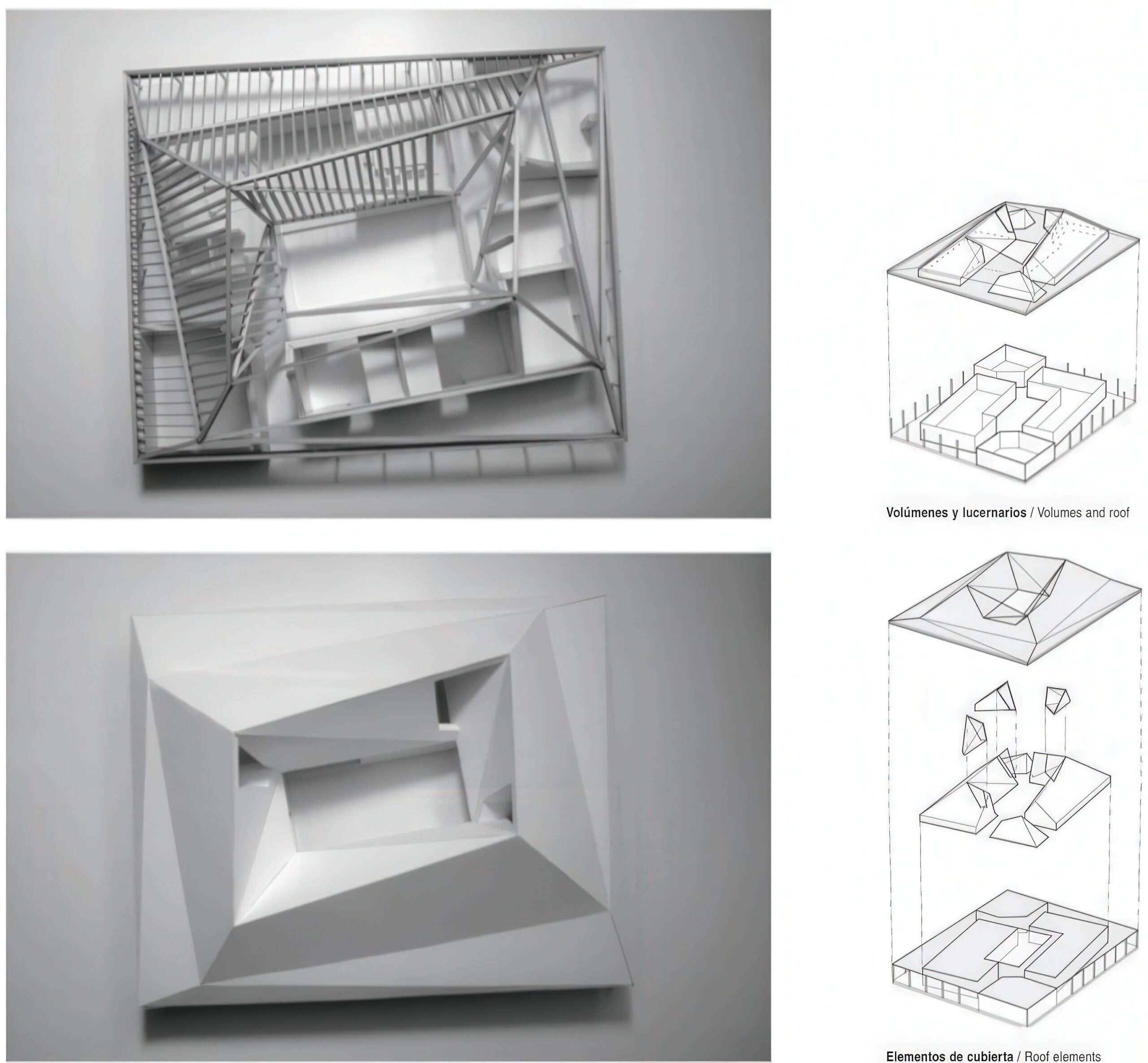 Volúmenes y lucernarios / Volumes and roof

Elementos de cubierta / Roof elements