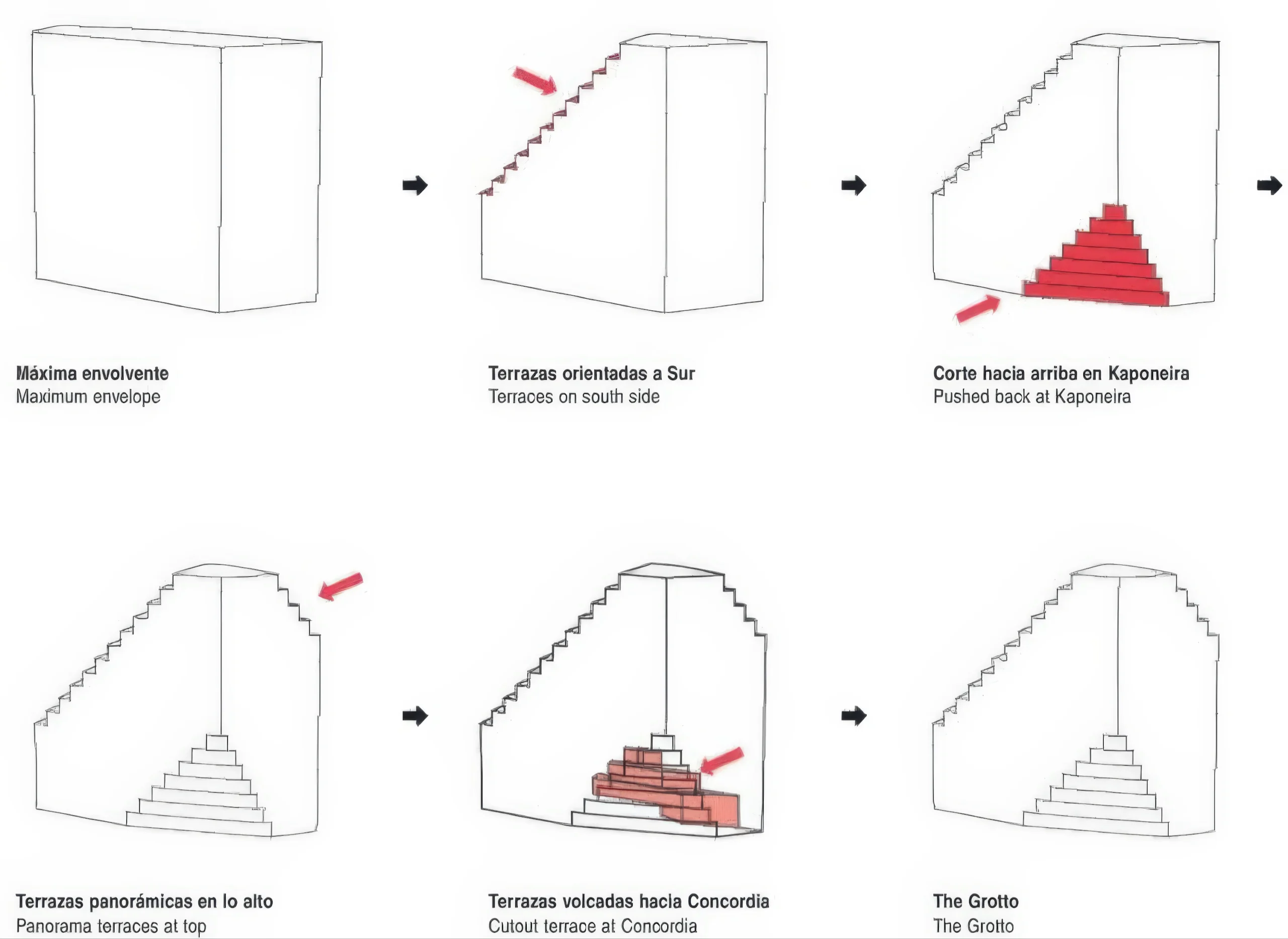 Máxima envolvente
Maximum envelope

Terrazas orientadas a Sur
Terraces on south side

Corte hacia arriba en Kaponeira
Pushed back at Kaponeira

Terrazas panorámicas en lo alto
Panorama terraces at top

Terrazas volcadas hacia Concordia
Cutout terrace at Concordia

The Grotto
The Grotto