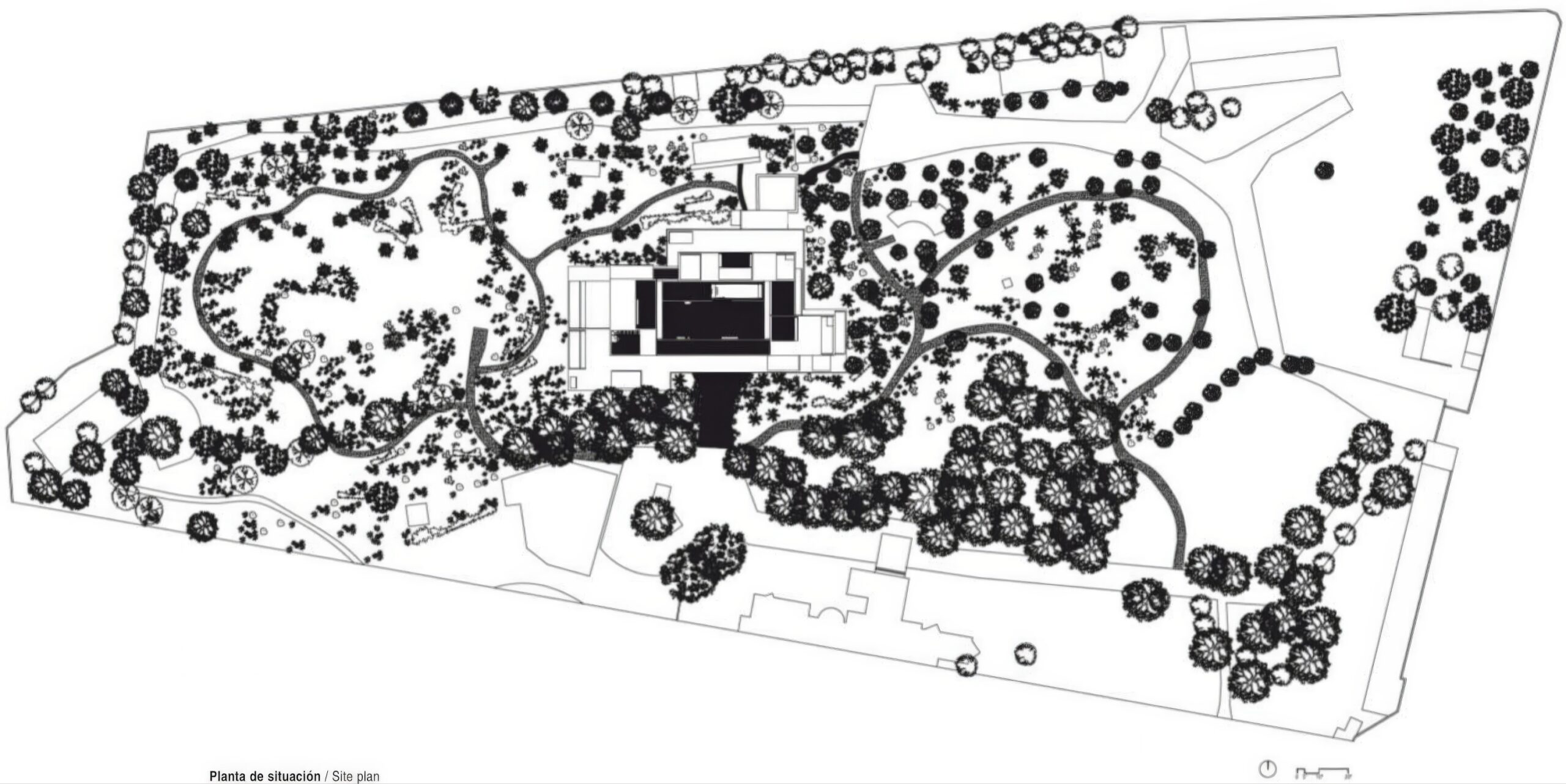 Planta de situación / Site plan