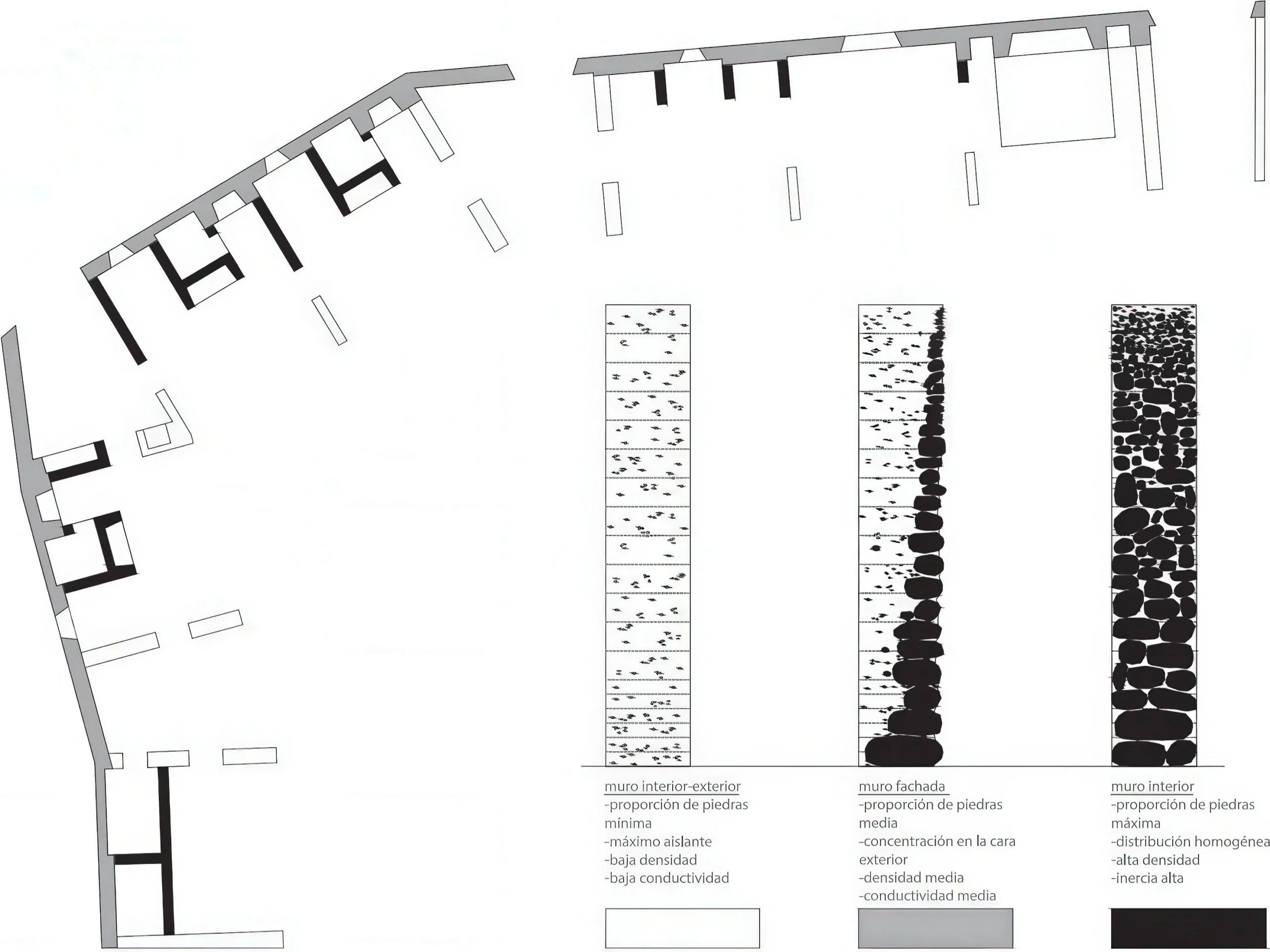 muro interior-exterior
-proporción de piedras mínima
-máximo aislante
-baja densidad
-baja conductividad

muro fachada
-proporción de piedras media
-concentración en la cara exterior
-densidad media
-conductividad media

muro interior
-proporción de piedras máxima
-distribución homogénea
-alta densidad
-inercia alta